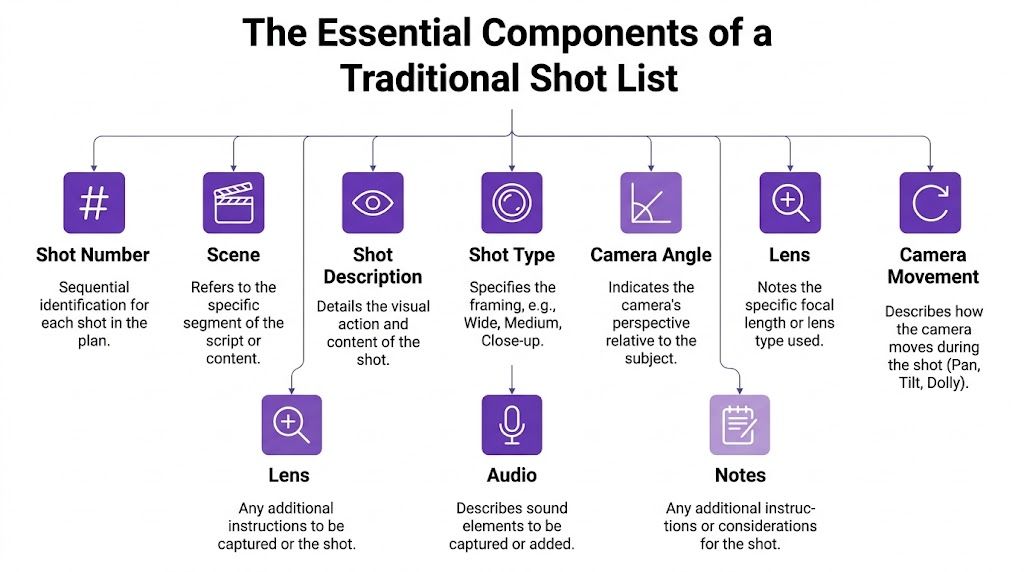 The Essential Components of a Traditional Shot List

Shot Number
Sequential identification for each shot in the plan.

Scene
Refers to the specific segment of the script or content.

Shot Description
Details the visual action and content of the shot.

Shot Type
Specifies the framing, e.g., Wide, Medium, Close-up.

Camera Angle
Indicates the camera's perspective relative to the subject.

Lens
Notes the specific focal length or lens type used.

Camera Movement
Describes how the camera moves during the shot (Pan, Tilt, Dolly).

Lens
Any additional instructions to be captured or the shot.

Audio
Describes sound elements to be captured or added.

Notes
Any additional instructions or considerations for the shot.